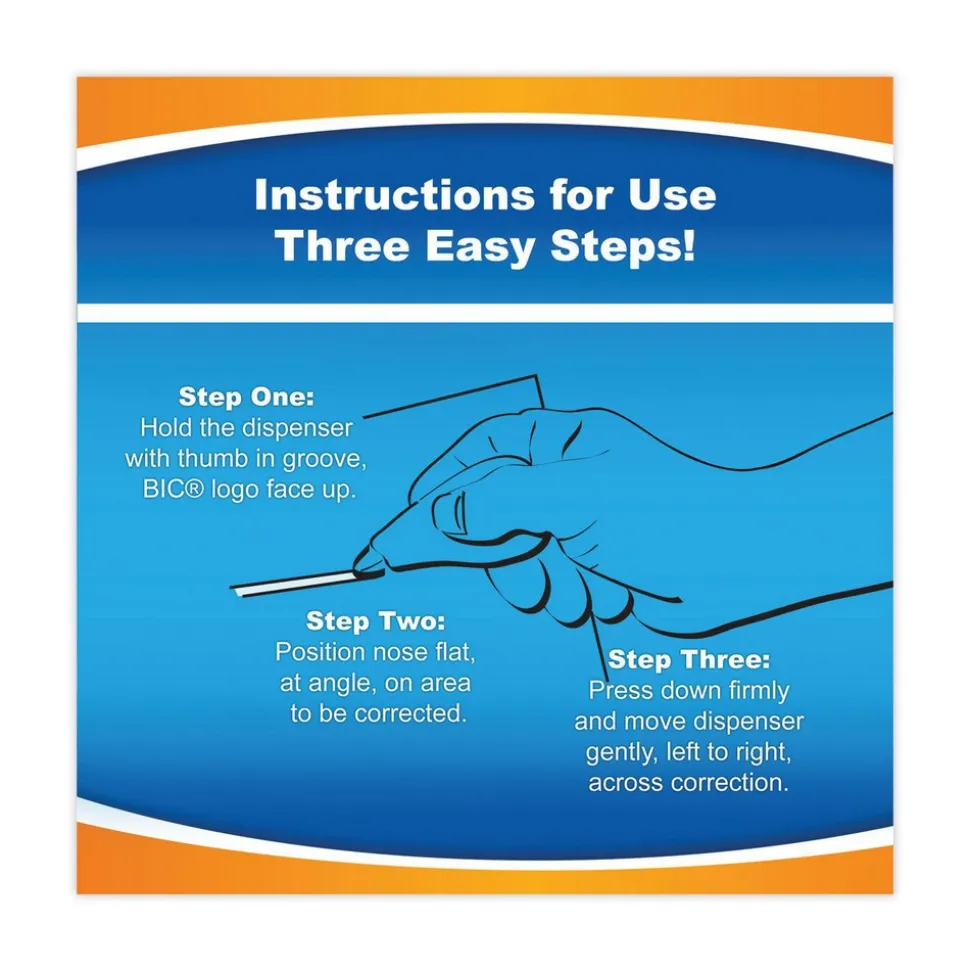 Instructions for Use
Three Easy Steps!

Step One:
Hold the dispenser with thumb in groove, BIC® logo face up.

Step Two:
Position nose flat, at angle, on area to be corrected.

Step Three:
Press down firmly and move dispenser gently, left to right, across correction.